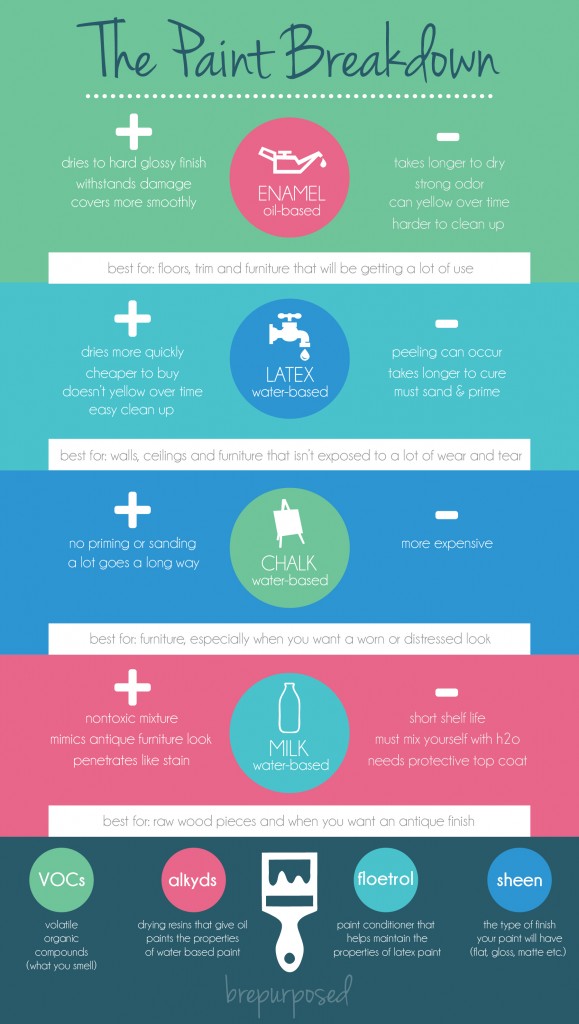 The Paint Breakdown

+
dries to hard glossy finish
withstands damage
covers more smoothly

ENAMEL
oil-based

-
takes longer to dry
strong odor
can yellow over time
harder to clean up

best for: floors, trim and furniture that will be getting a lot of use

+
dries more quickly
cheaper to buy
doesn't yellow over time
easy clean up

LATEX
water-based

-
peeling can occur
takes longer to cure
must sand & prime

best for: walls, ceilings and furniture that isn't exposed to a lot of wear and tear

+
no priming or sanding
a lot goes a long way

CHALK
water-based

-
more expensive

best for: furniture, especially when you want a worn or distressed look

+
nontoxic mixture
mimics antique furniture look
penetrates like stain

MILK
water-based

-
short shelf life
must mix yourself with h2o
needs protective top coat

best for: raw wood pieces and when you want an antique finish

VOCs
volatile organic compounds (what you smell)

alkyds
drying resins that give oil paints the properties of water based paint

floetrol
paint conditioner that helps maintain the properties of latex paint

sheen
the type of finish your paint will have (flat, gloss, matte etc.)

brepurposed